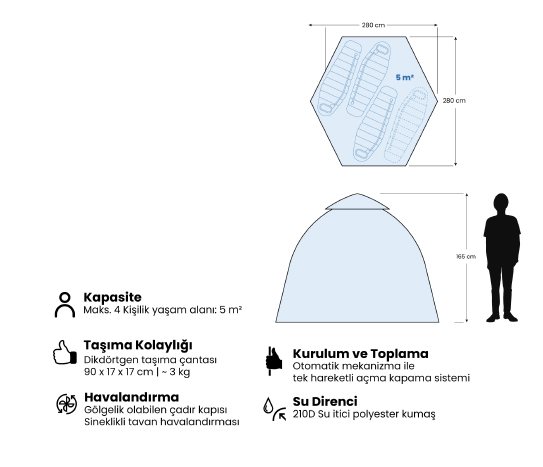 280 cm

5 m²

280 cm

165 cm

Kapasite
Maks. 4 Kişilik yaşam alanı: 5 m²

Taşıma Kolaylığı
Dikdörtgen taşıma çantası
90 x 17 x 17 cm | ~ 3 kg

Havalandırma
Gölgelik olabilen çadır kapısı
Sineklikli tavan havalandırması

Kurulum ve Toplama
Otomatik mekanizma ile
tek hareketli açma kapama sistemi

Su Direnci
210D Su itici polyester kumaş